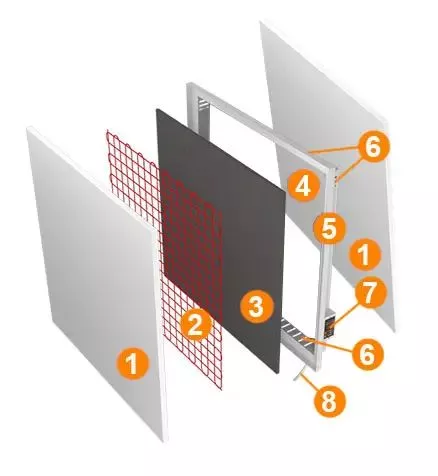 6
4
5
1
7
3
2
6
1
8